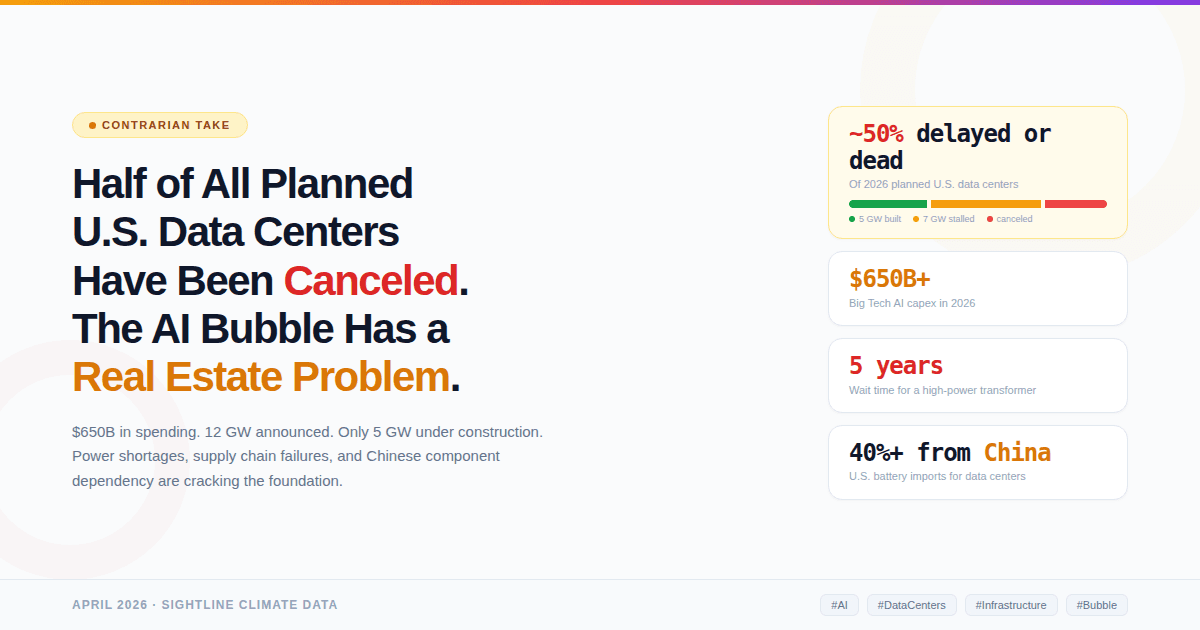 CONTRARIAN TAKE

Half of All Planned U.S. Data Centers Have Been Canceled. The AI Bubble Has a Real Estate Problem.

$650B in spending. 12 GW announced. Only 5 GW under construction. Power shortages, supply chain failures, and Chinese component dependency are cracking the foundation.

~50% delayed or dead
Of 2026 planned U.S. data centers
5 GW built 7 GW stalled canceled

$650B+
Big Tech AI capex in 2026

5 years
Wait time for a high-power transformer

40%+ from China
U.S. battery imports for data centers

APRIL 2026 · SIGHTLINE CLIMATE DATA

#AI #DataCenters #Infrastructure #Bubble